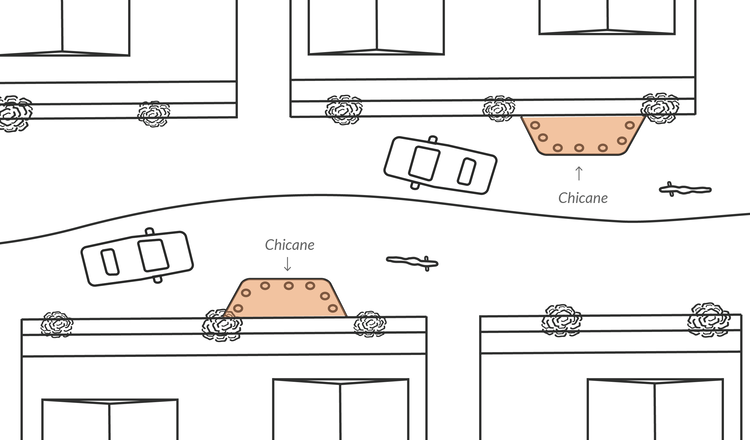 Chicane

Chicane